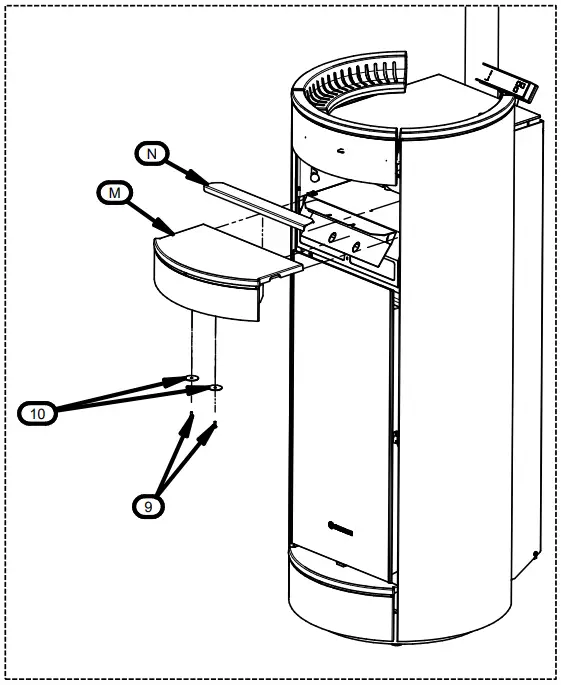 N
M
10
9