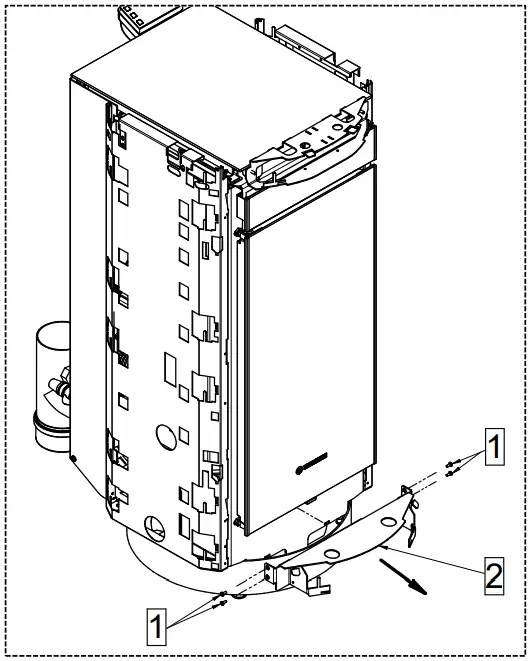 1
2
1