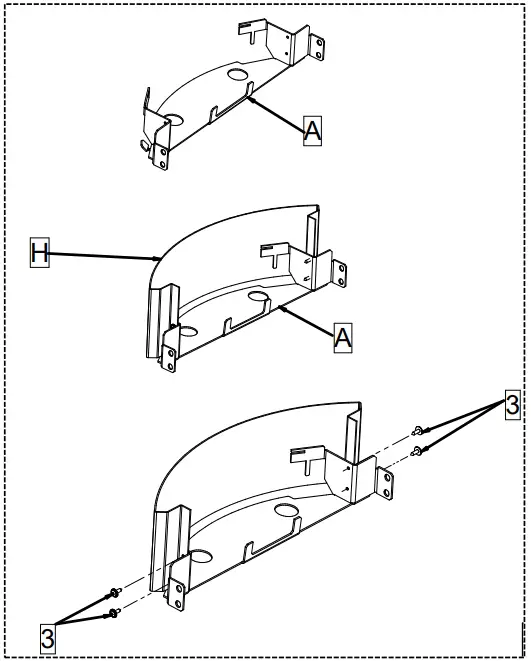 A

H

A

3

3