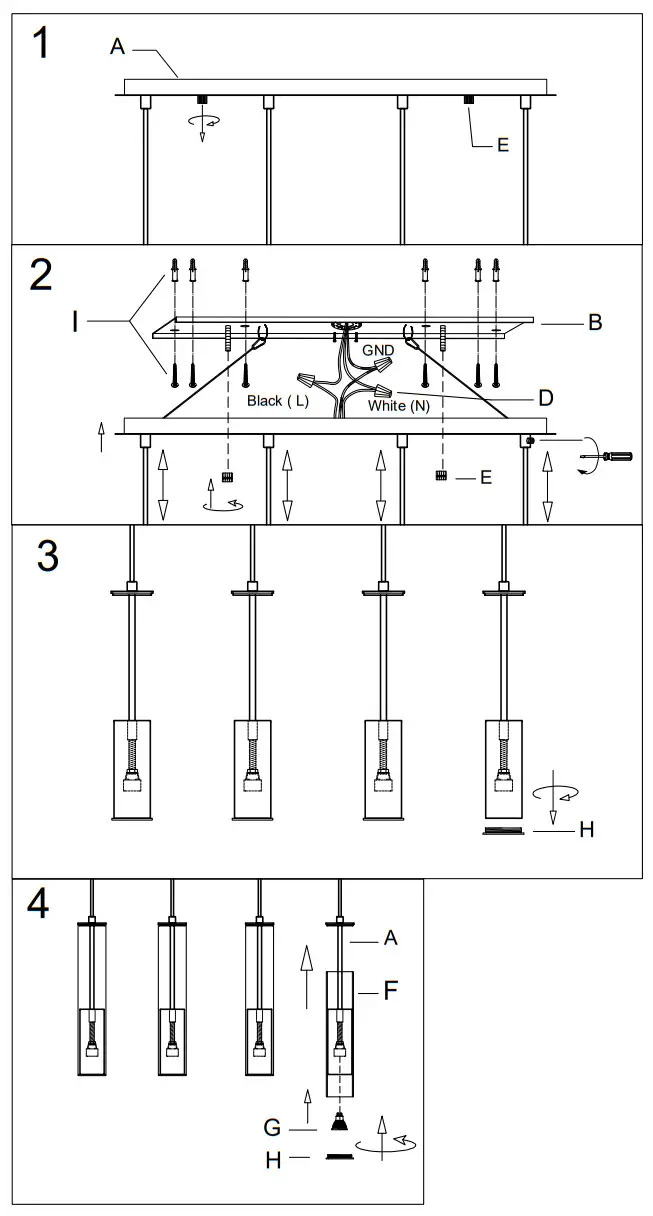 1
A
E

2
I
B
GND
Black ( L)
White (N)
D
E

3
H

4
A
F
G
H