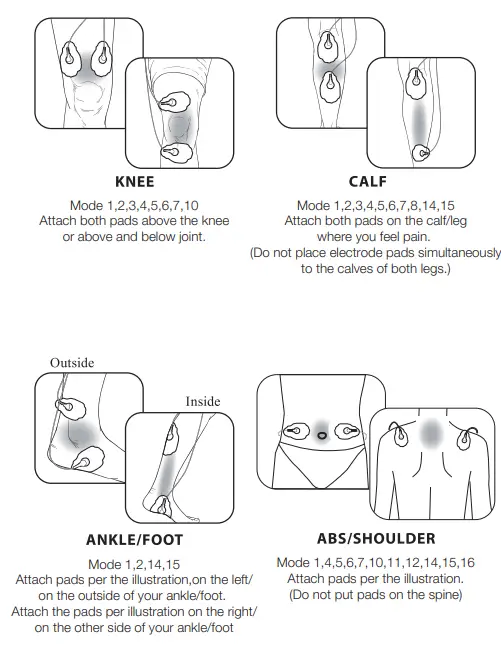 KNEE

Mode 1,2,3,4,5,6,7,10
Attach both pads above the knee or above and below joint.

CALF

Mode 1,2,3,4,5,6,7,8,14,15
Attach both pads on the calf/leg where you feel pain.
(Do not place electrode pads simultaneously to the calves of both legs.)

Outside

Inside

ANKLE/FOOT

Mode 1,2,14,15
Attach pads per the illustration,on the left/ on the outside of your ankle/foot.
Attach the pads per illustration on the right/ on the other side of your ankle/foot

ABS/SHOULDER

Mode 1,4,5,6,7,10,11,12,14,15,16
Attach pads per the illustration.
(Do not put pads on the spine)