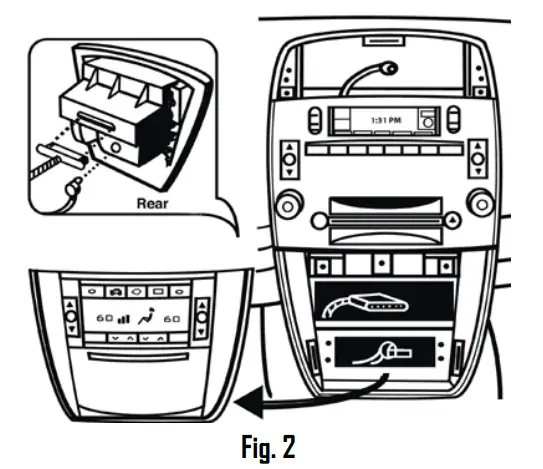 Rear

1:31 PM

60

60

Fig. 2