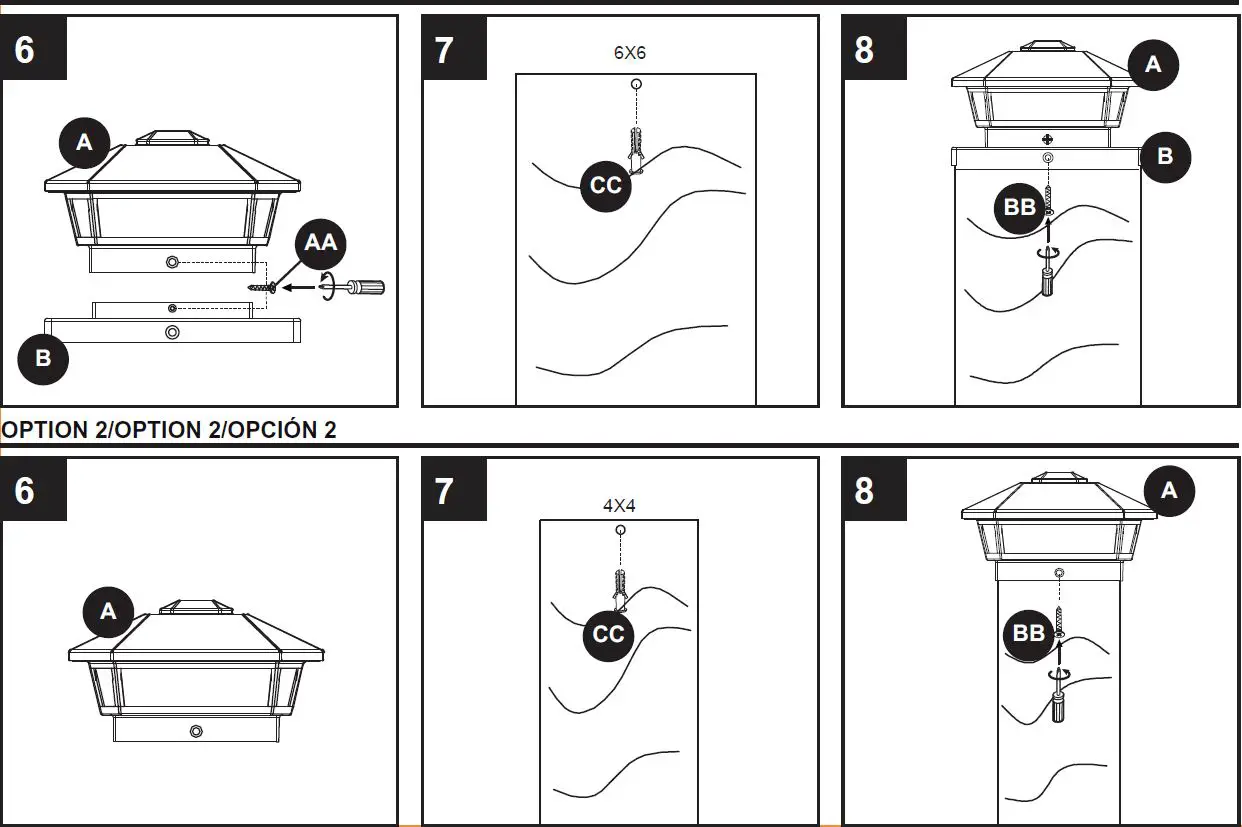 6

A

AA

B

7

6X6

CC

8

A

B

BB

OPTION 2/OPTION 2/OPCIÓN 2

6

A

7

4X4

CC

8

A

BB