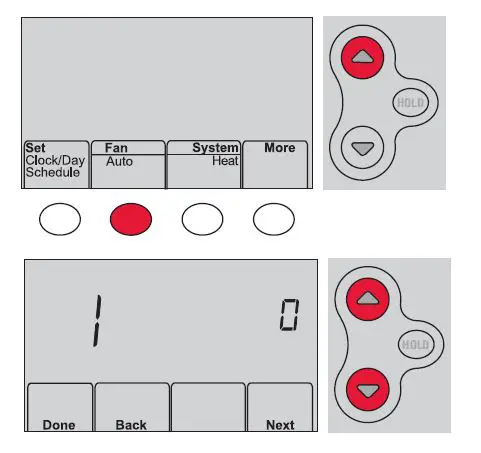 Set
Clock/Day
Schedule

Fan
Auto

System
Heat

More

HOLD

1

0

Done

Back

Next

HOLD