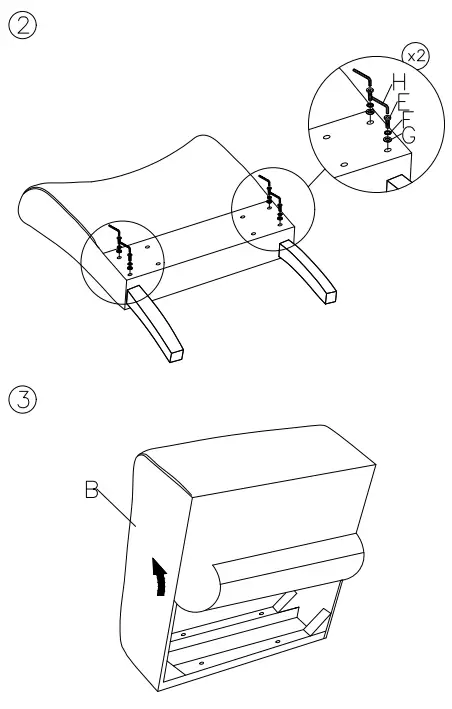 ②

x2

H
E
F
G

③

B