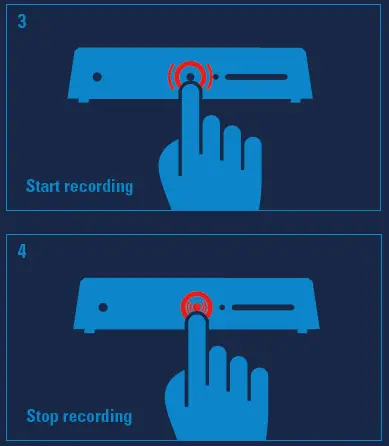 3

Start recording

4

Stop recording