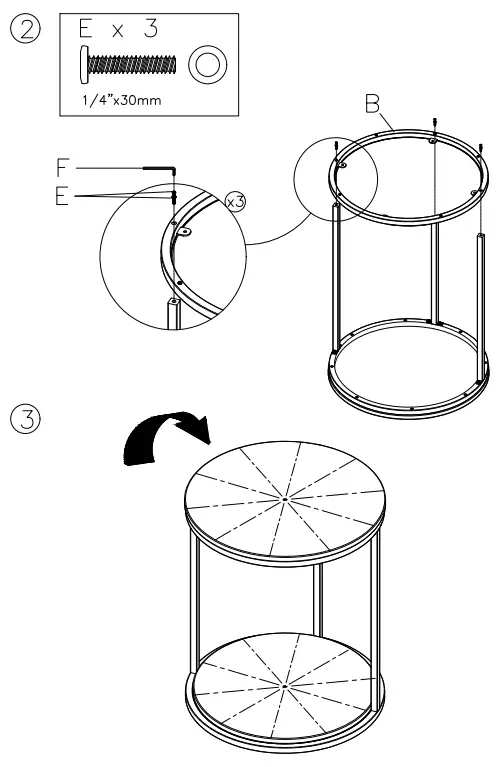 ②

E x 3

1/4"x30mm

B

F

E

x3

③