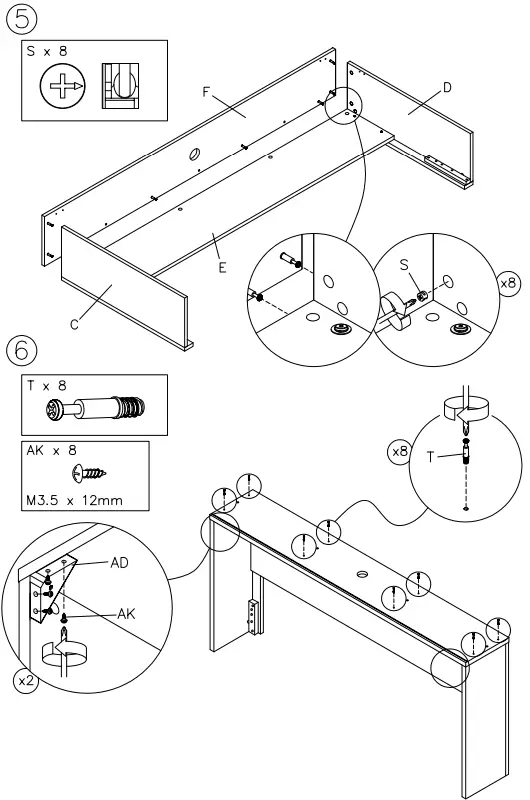 5

S x 8

F

D

E

C

S

x8

6

T x 8

AK x 8

M3.5 x 12mm

x8

T

AD

AK

x2