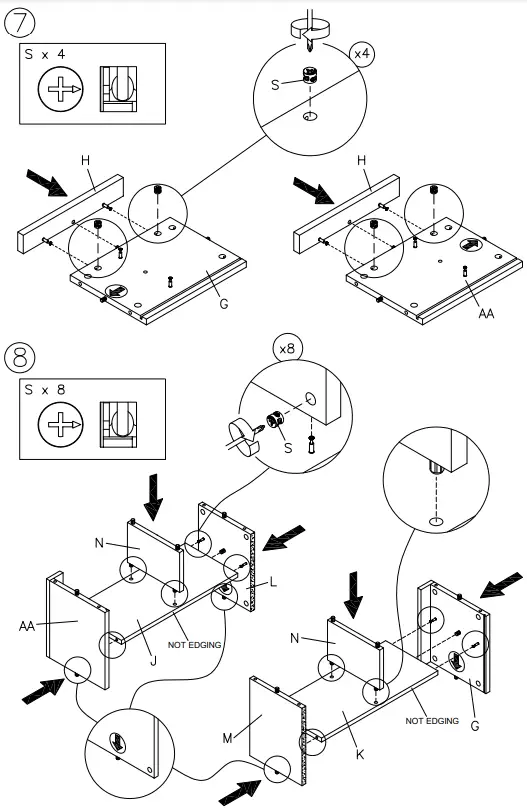 7

S x 4

x4

S

H

G

H

AA

8

S x 8

x8

S

N

L

AA

J

NOT EDGING

N

M

K

NOT EDGING

G