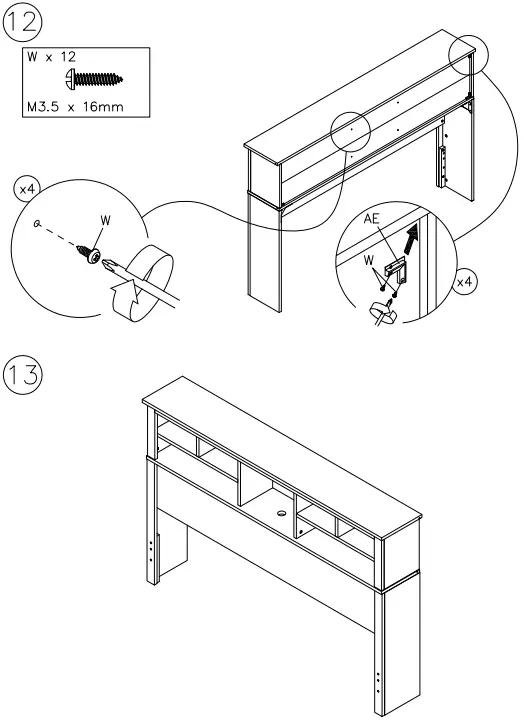 12

W x 12

M3.5 x 16mm

x4

W

AE

W

x4

13