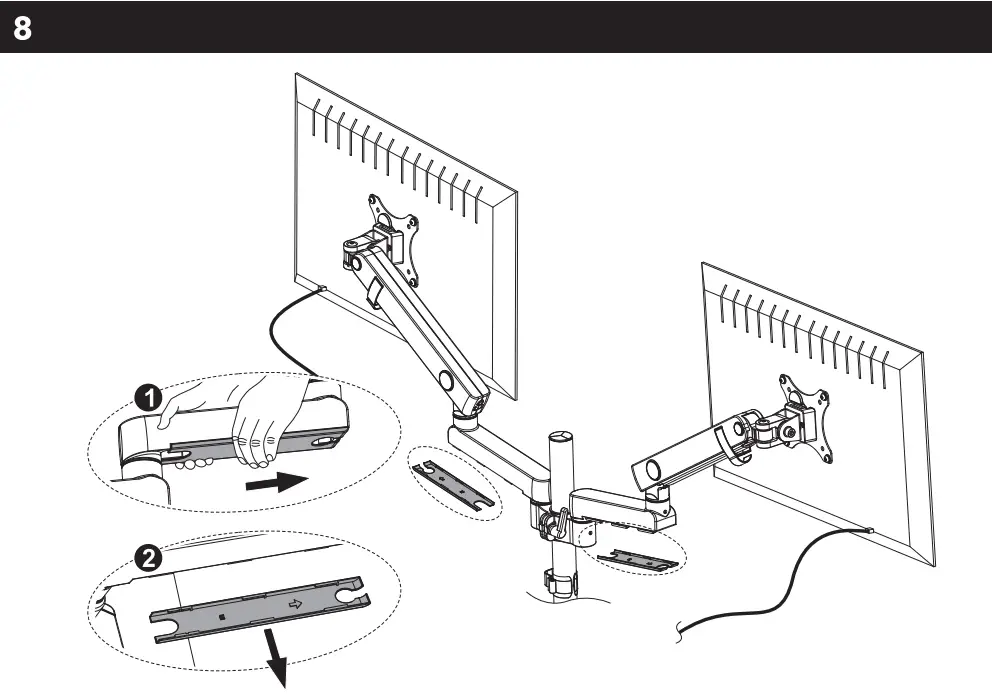 8

1

2