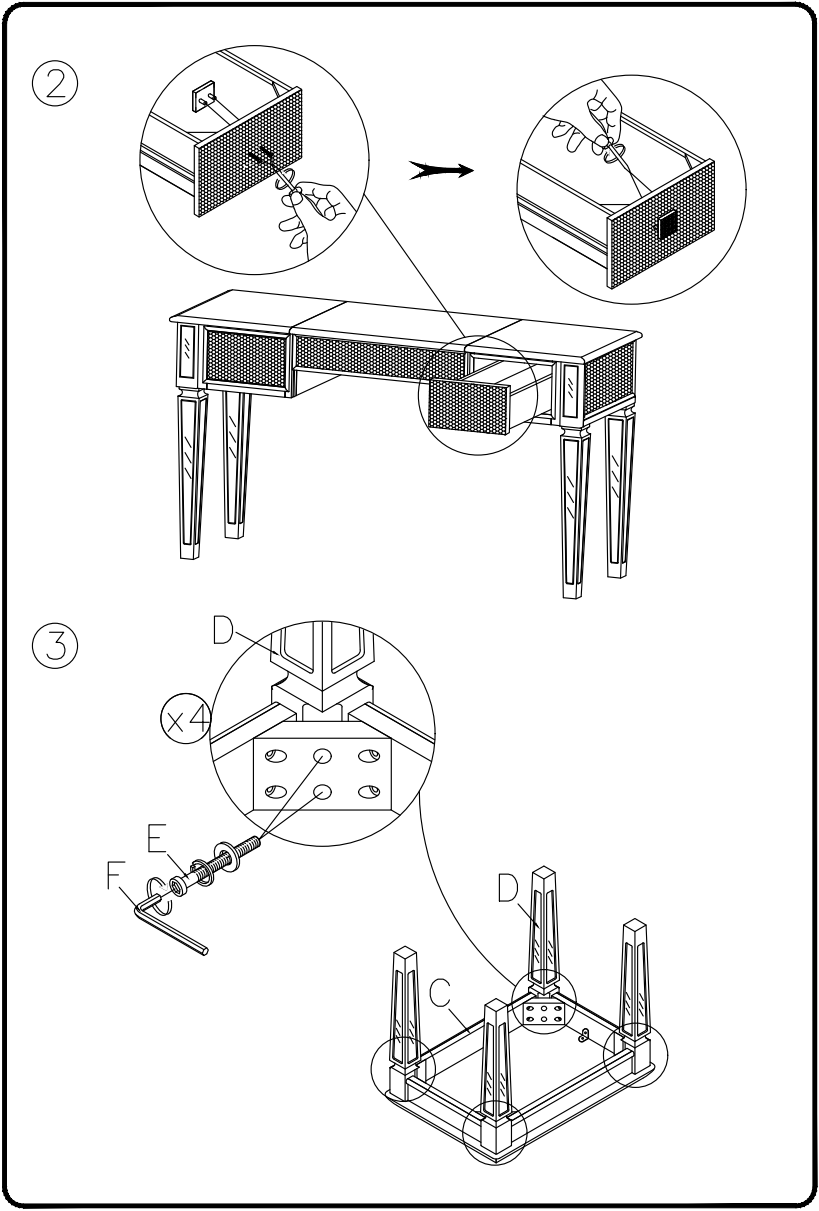 ②

③

D

x4

E

F

D

C