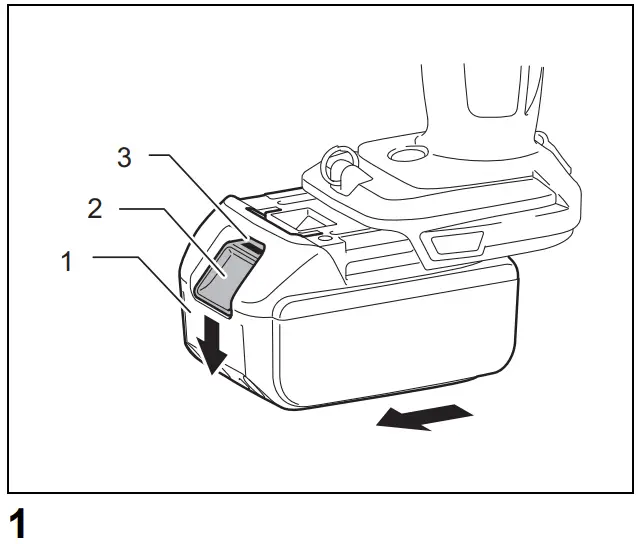 3
2
1

1