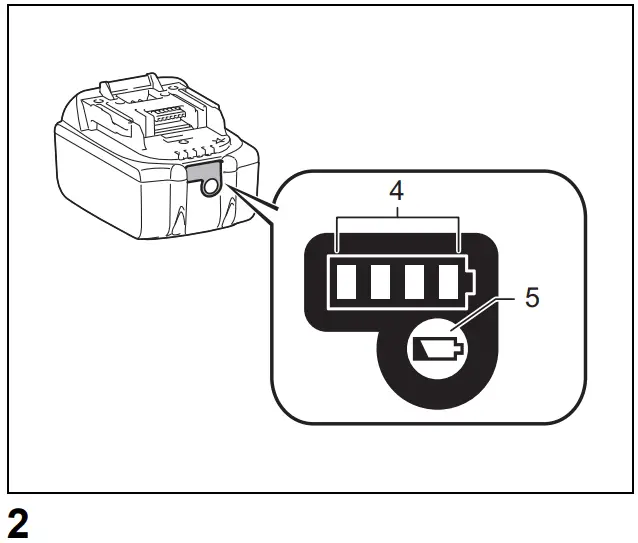 4
5
2