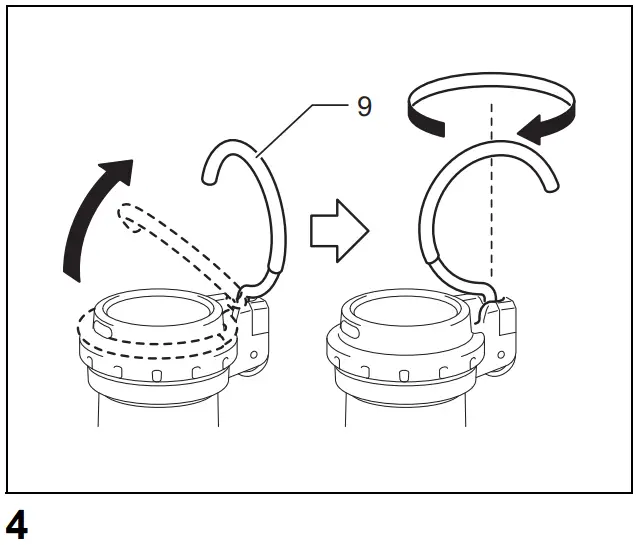 9

4