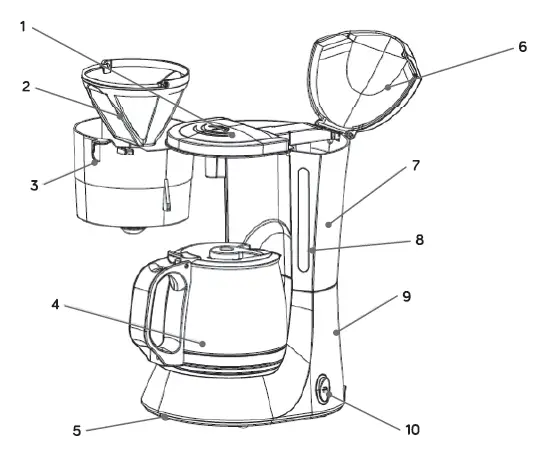 1
2
3
4
5
6
7
8
9
10