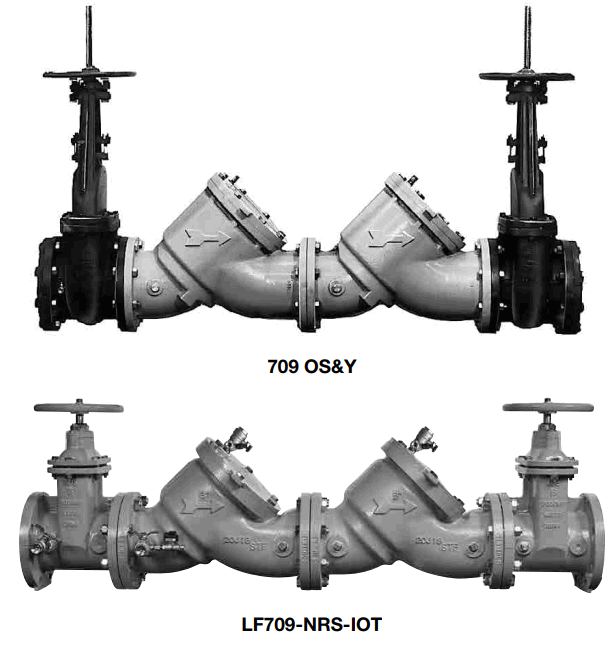 709 OS&Y

LF709-NRS-IOT