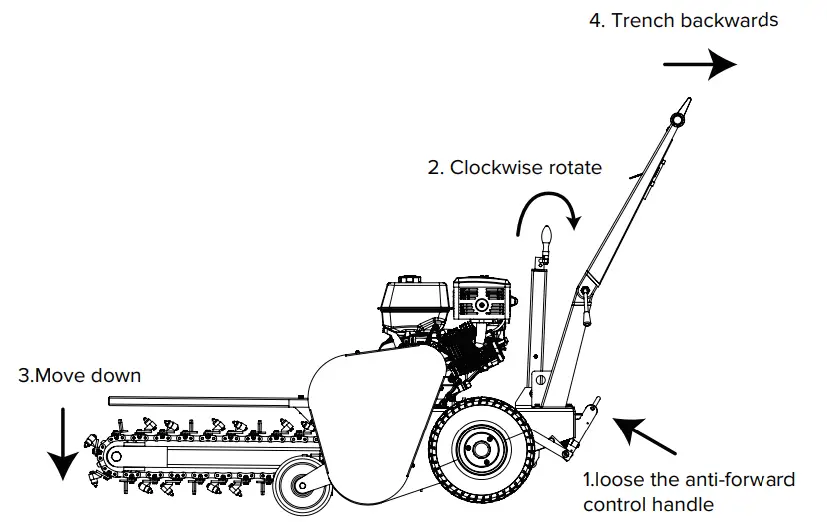 4. Trench backwards

2. Clockwise rotate

3.Move down

1.loose the anti-forward control handle