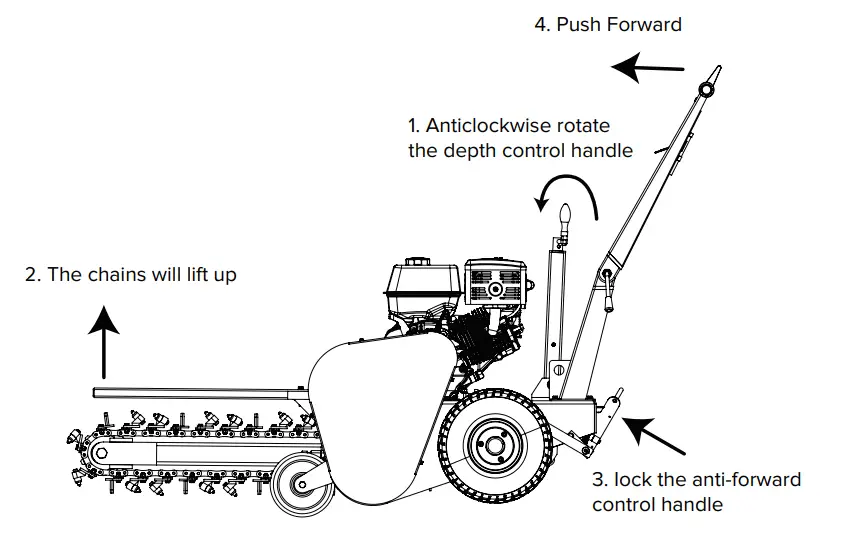 4. Push Forward

1. Anticlockwise rotate the depth control handle

2. The chains will lift up

3. lock the anti-forward control handle