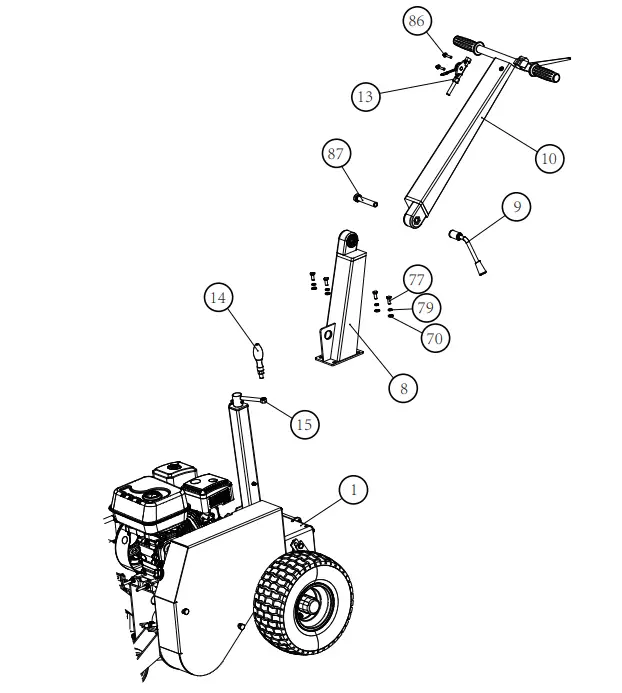 86
13
10
87
9
77
79
70
14
8
15
1