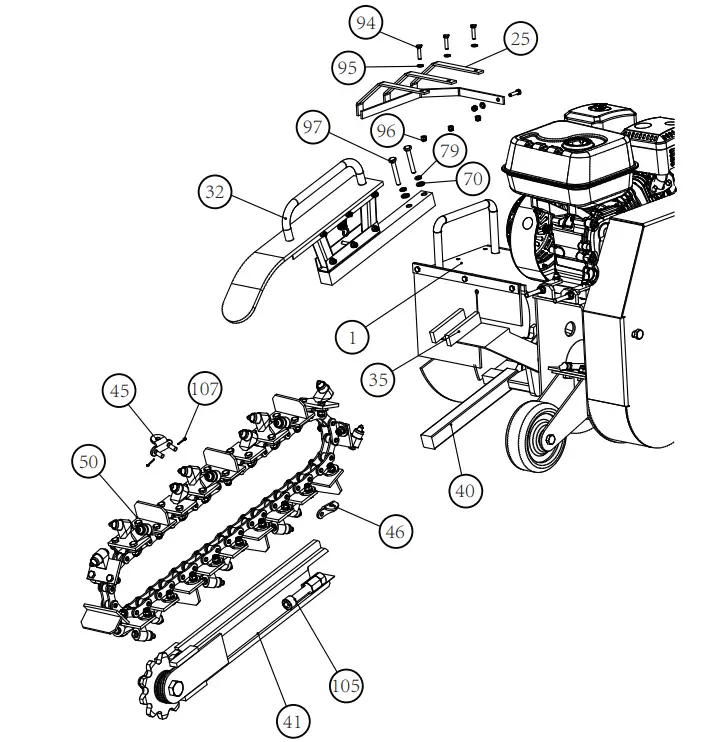 94
25
95
97
96
79
70
32
1
35
45
107
50
40
46
105
41