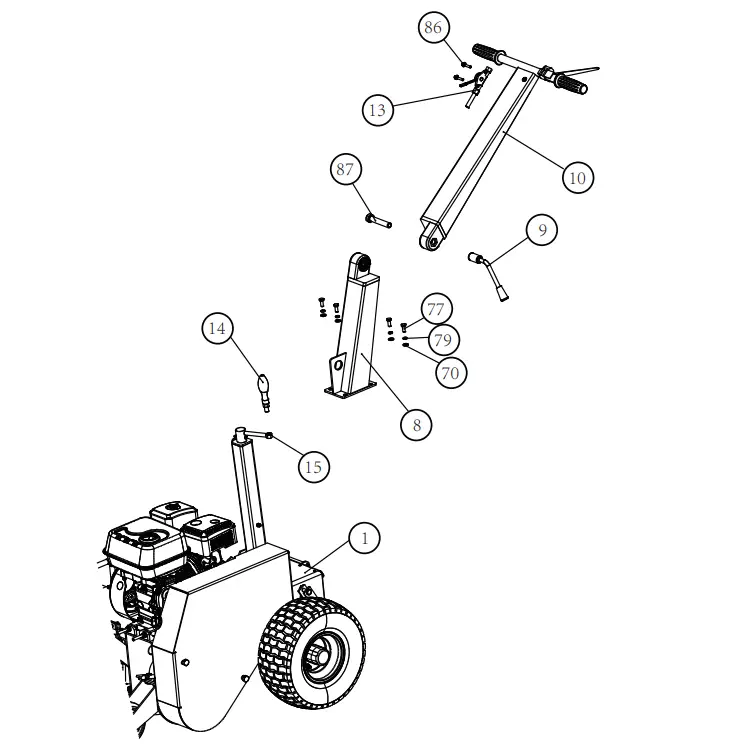 86
13
10
87
9
77
79
70
14
8
15
1