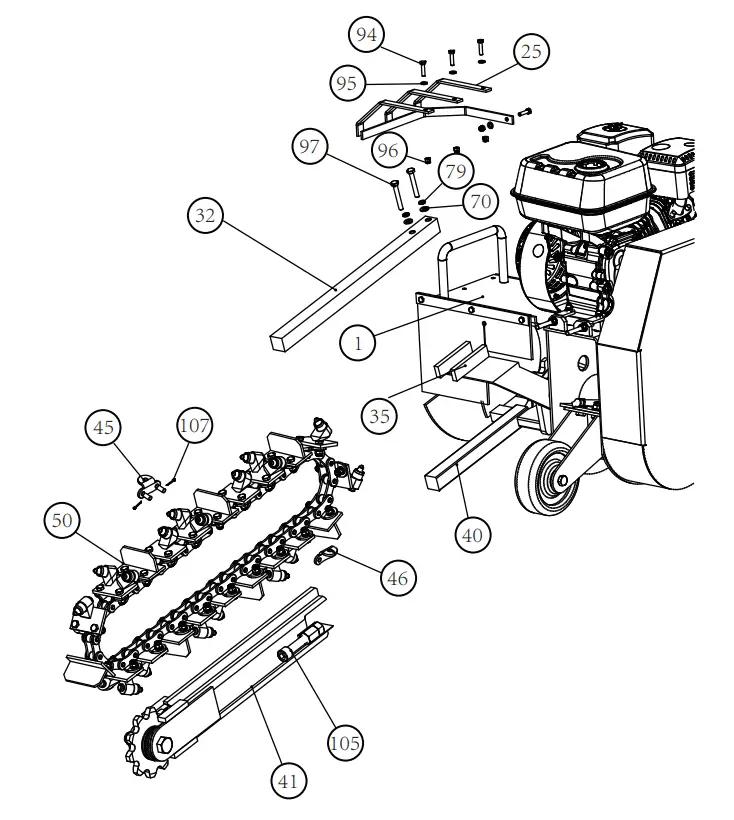 94
25
95
97
96
79
70
32
1
35
45
107
50
40
46
105
41