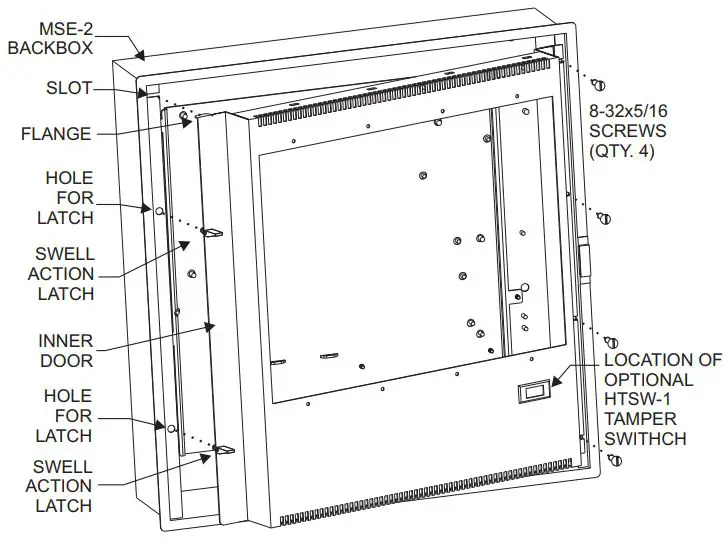 MSE-2
BACKBOX

SLOT

FLANGE

HOLE
FOR
LATCH

SWELL
ACTION
LATCH

INNER
DOOR

HOLE
FOR
LATCH

SWELL
ACTION
LATCH

8-32x5/16
SCREWS
(QTY. 4)

LOCATION OF
OPTIONAL
HTSW-1
TAMPER
SWITHCH