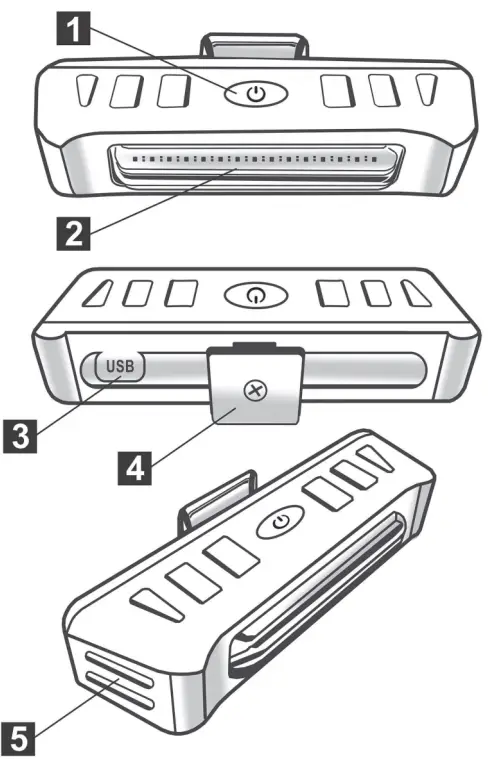 1
2
USB
3
4
5