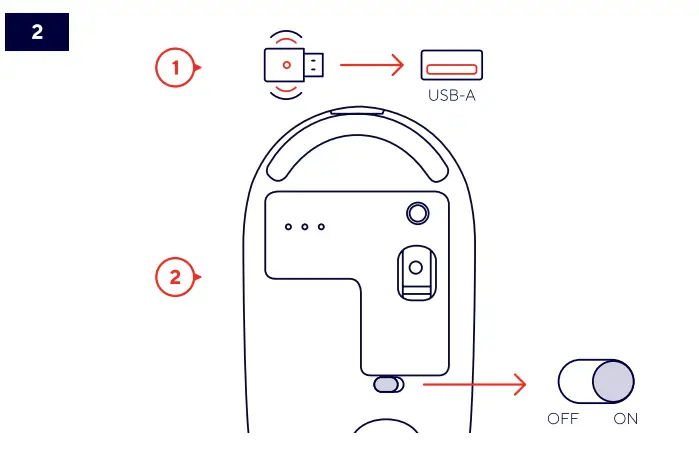 2

1

USB-A

2

OFF ON