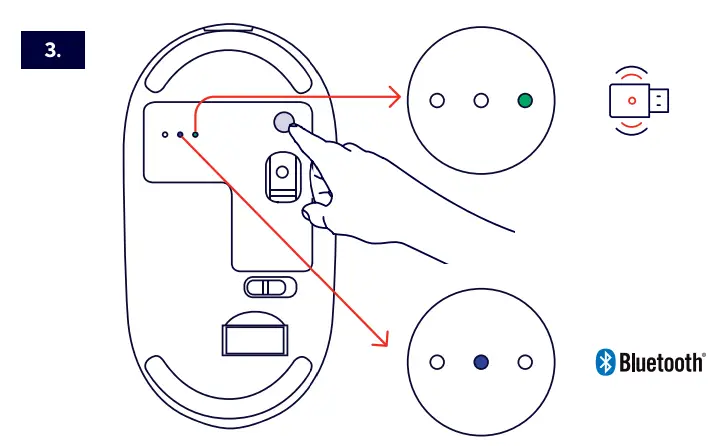 3.

Bluetooth®