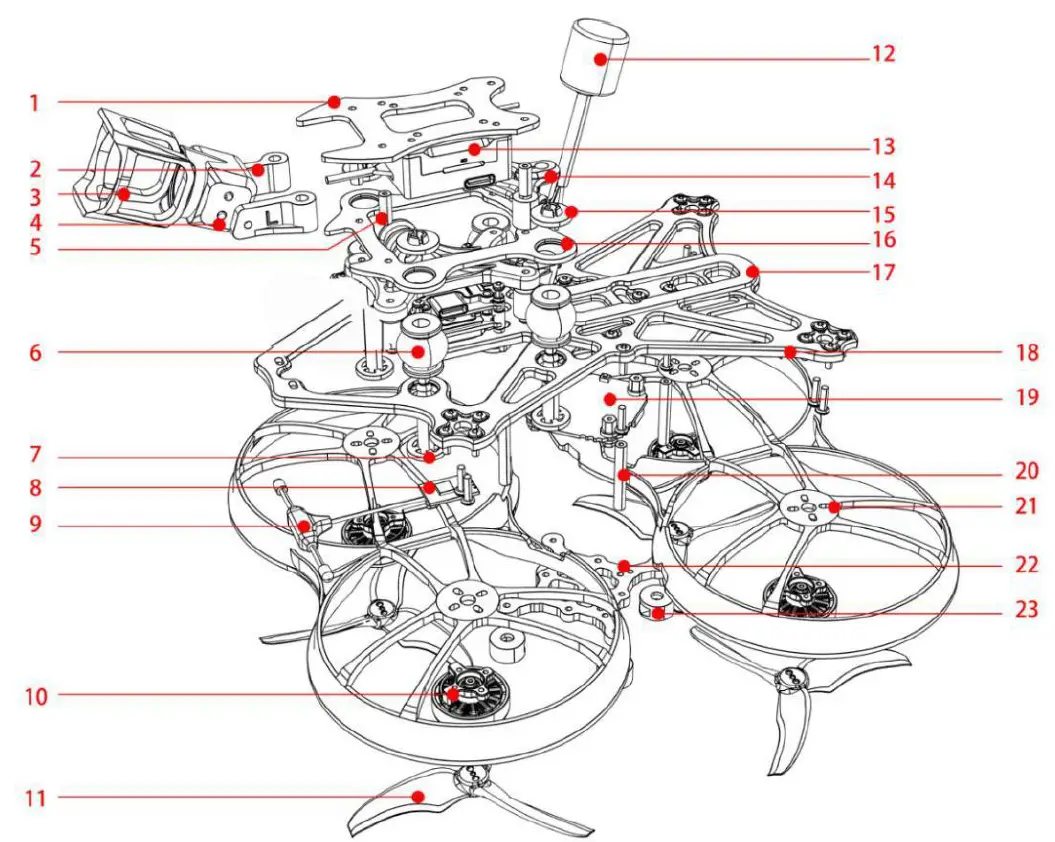 1
2
3
4
5
6
7
8
9
10
11
12
13
14
15
16
17
18
19
20
21
22
23
L