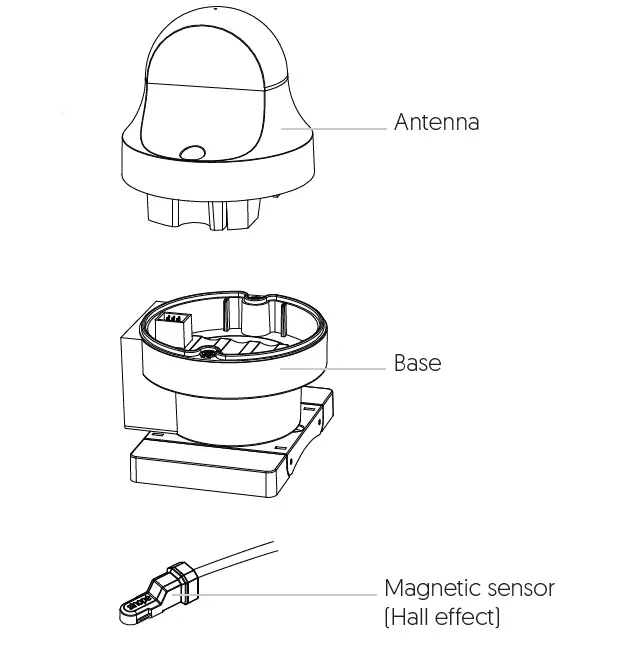 Antenna

Base

Magnetic sensor
(Hall effect)