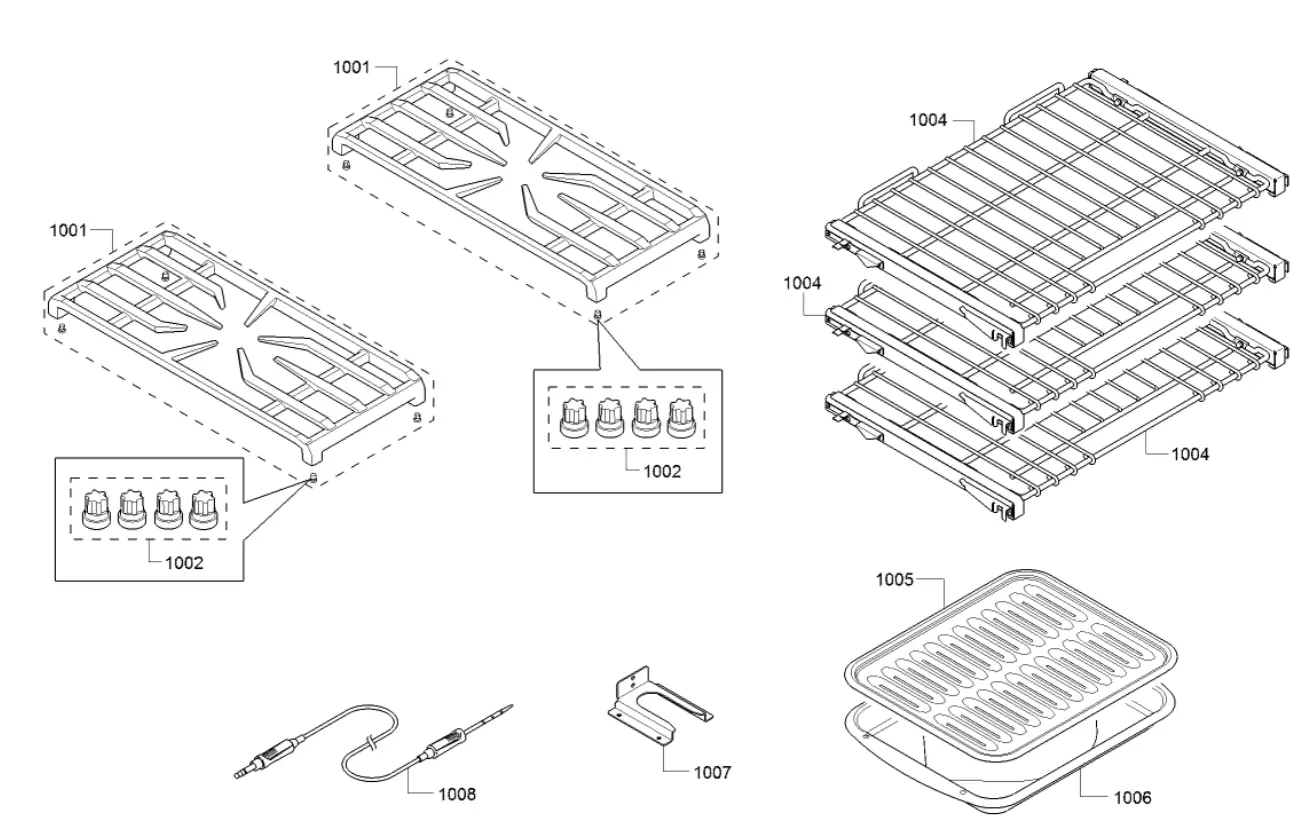 1001

1001

1002

1002

1004

1004

1004

1005

1006

1007

1008