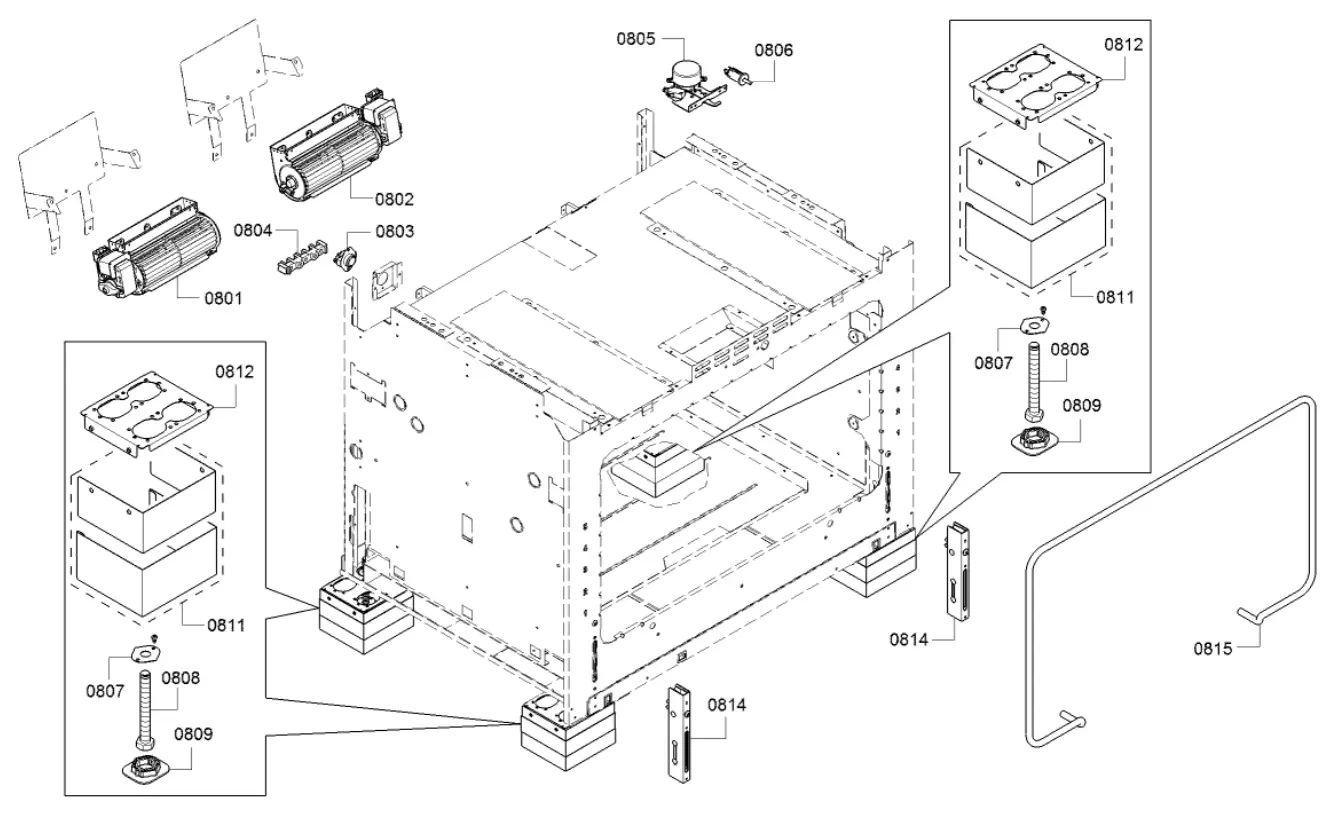 0805
0806
0812
0802
0804
0803
0801
0811
0807
0808
0809
0812
0811
0807
0808
0809
0814
0814
0815