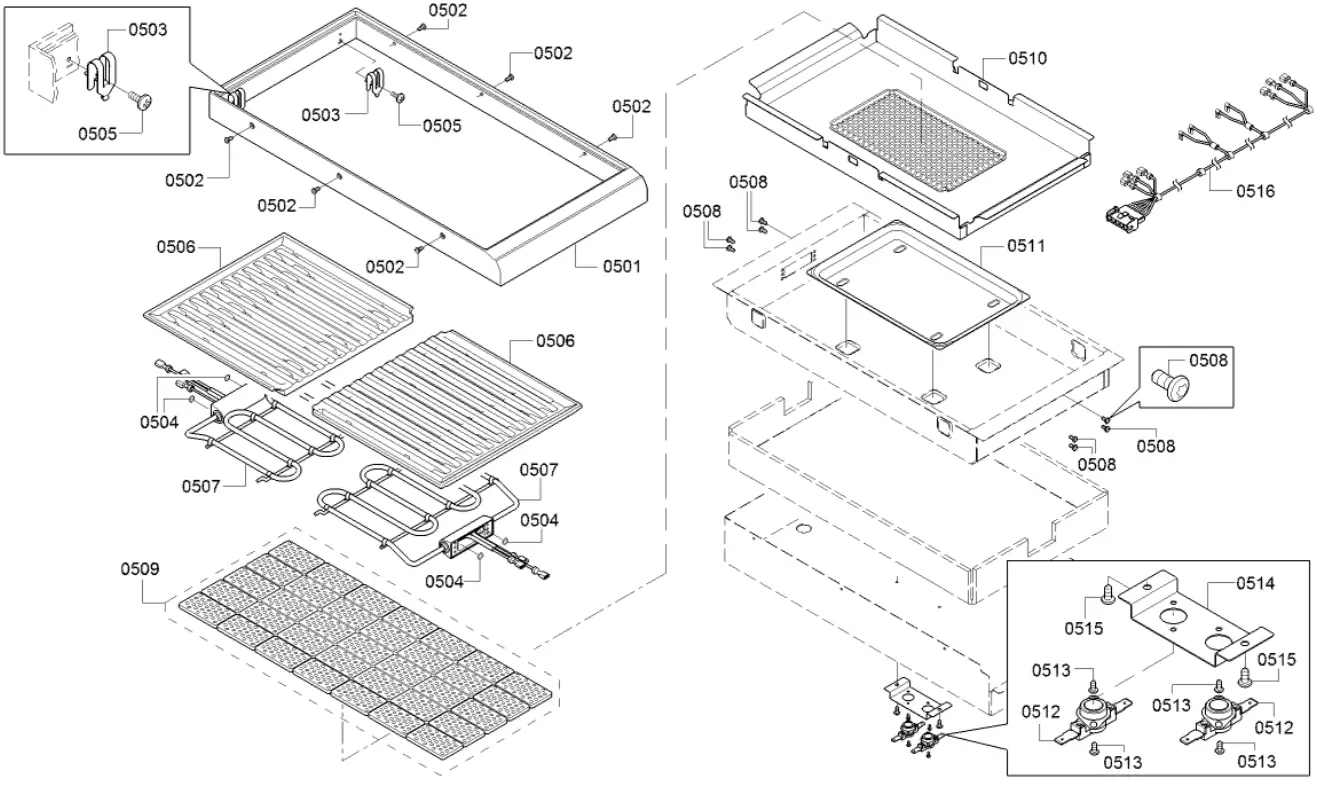 0503
0505
0502
0502
0502
0503
0505
0502
0502
0502
0501
0506
0506
0504
0507
0507
0504
0504
0509
0510
0516
0508
0508
0511
0508
0508
0508
0514
0515
0515
0513
0513
0512
0512
0513
0513