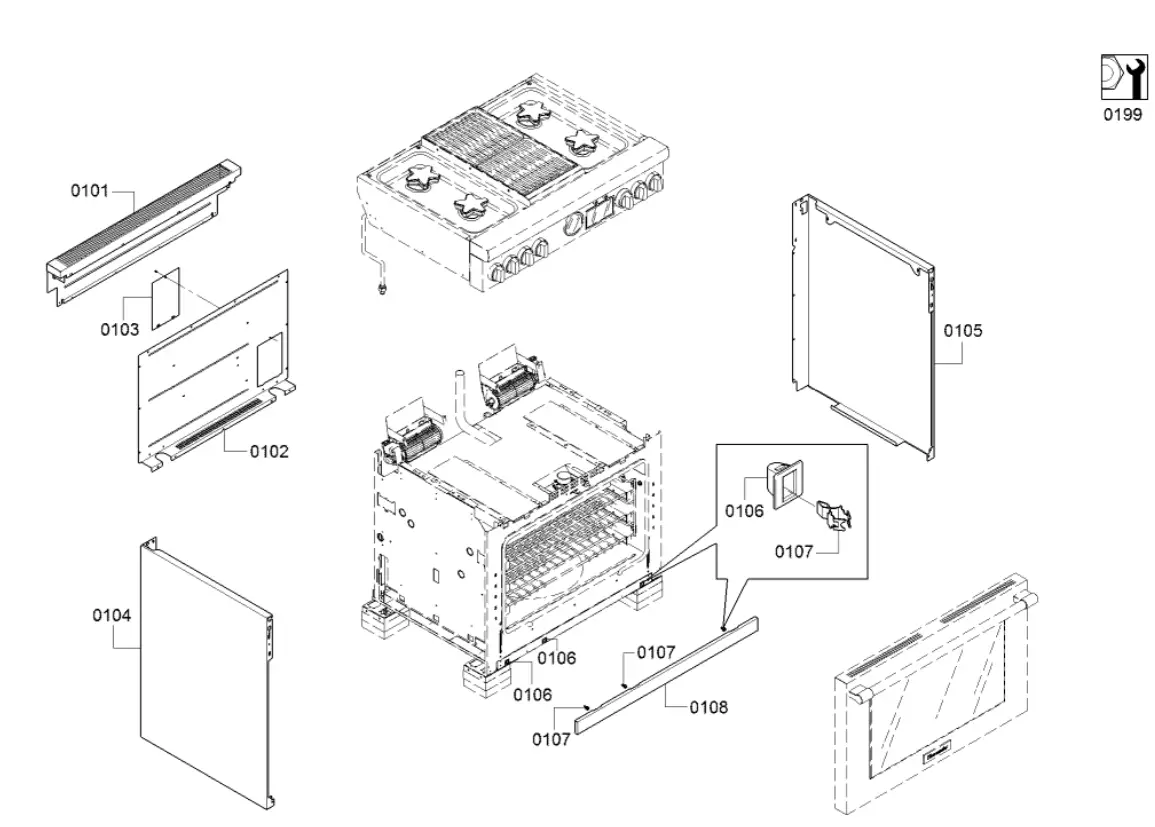 0199

0101

0103

0102

0105

0106

0107

0104

0106

0106

0107

0108

0107