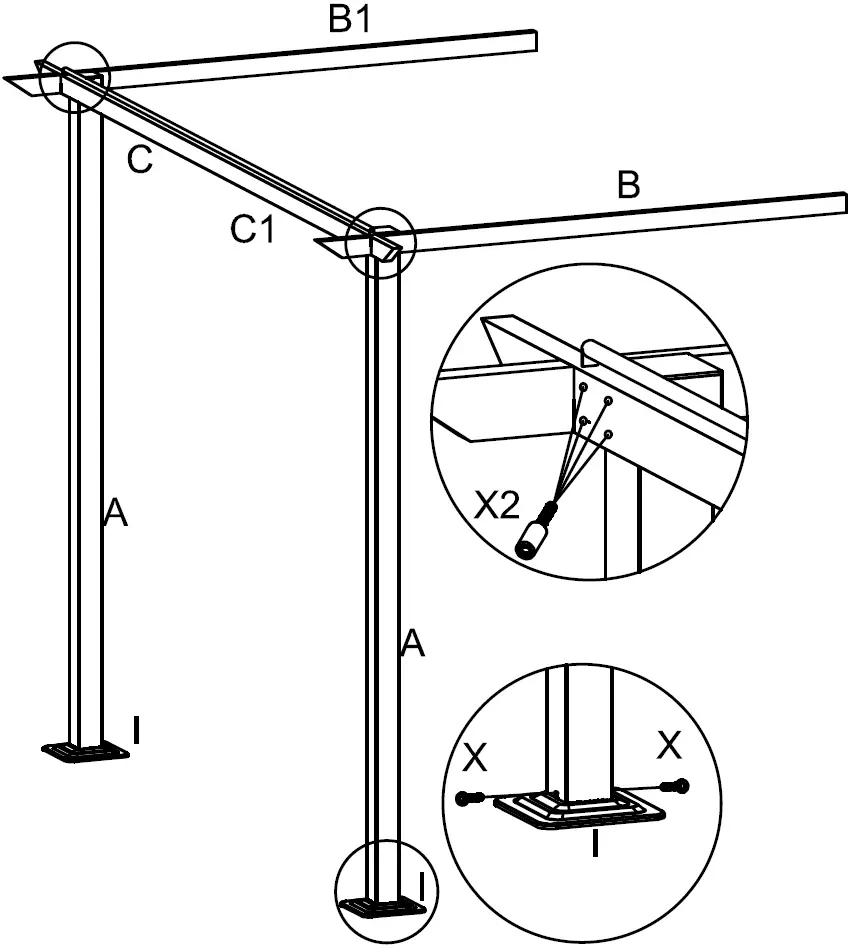 B1
C
C1
B
X2
A
A
I
X
X
I
I