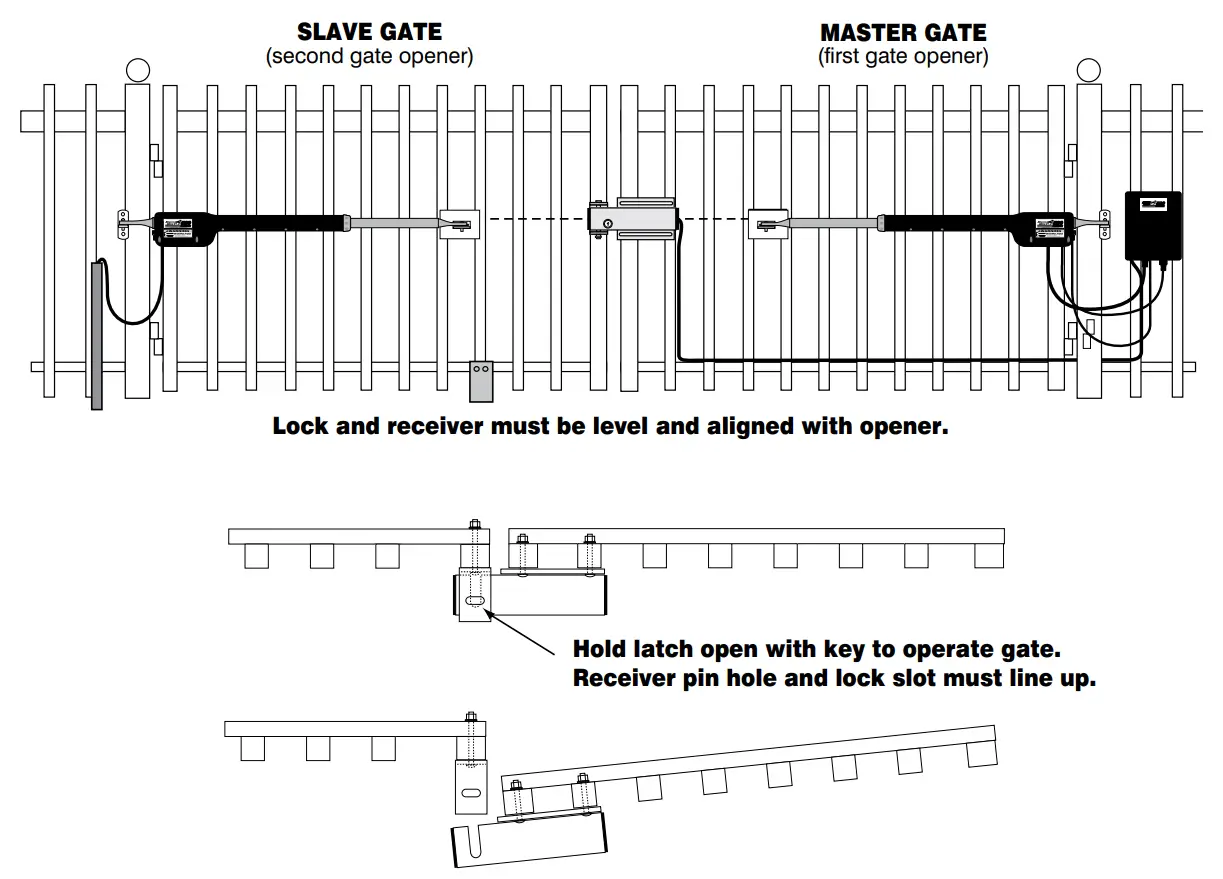 SLAVE GATE
(second gate opener)

MASTER GATE
(first gate opener)

Lock and receiver must be level and aligned with opener.

Hold latch open with key to operate gate.
Receiver pin hole and lock slot must line up.