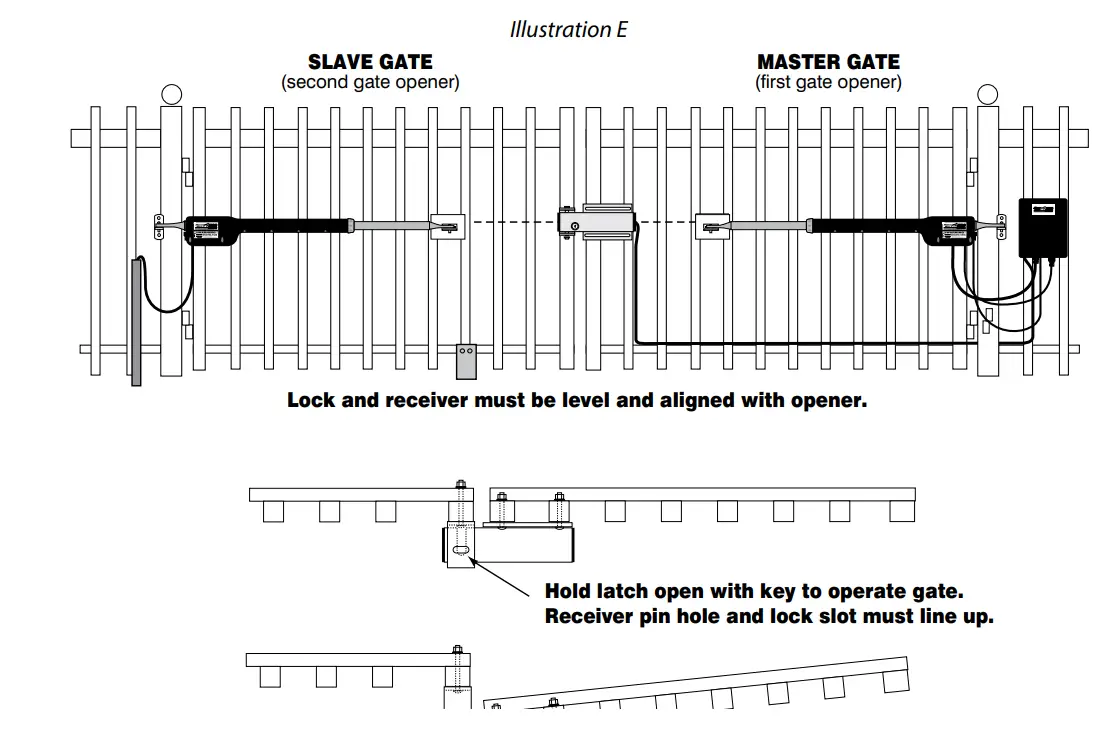 Illustration E

SLAVE GATE
(second gate opener)

MASTER GATE
(first gate opener)

Lock and receiver must be level and aligned with opener.

Hold latch open with key to operate gate.
Receiver pin hole and lock slot must line up.