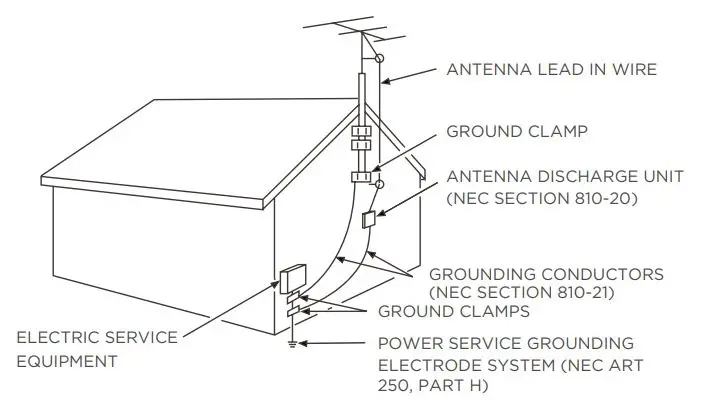 ANTENNA LEAD IN WIRE

GROUND CLAMP

ANTENNA DISCHARGE UNIT
(NEC SECTION 810-20)

GROUNDING CONDUCTORS
(NEC SECTION 810-21)

GROUND CLAMPS

ELECTRIC SERVICE
EQUIPMENT

POWER SERVICE GROUNDING
ELECTRODE SYSTEM (NEC ART
250, PART H)