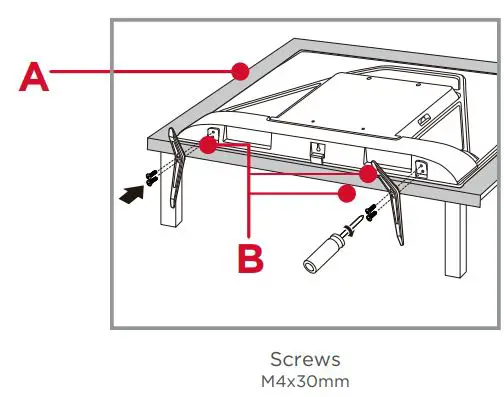 A

B

Screws
M4x30mm