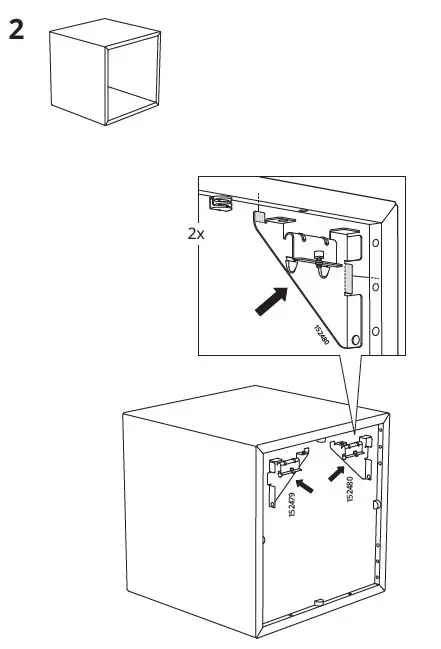 2

2x

152480

152479

152480