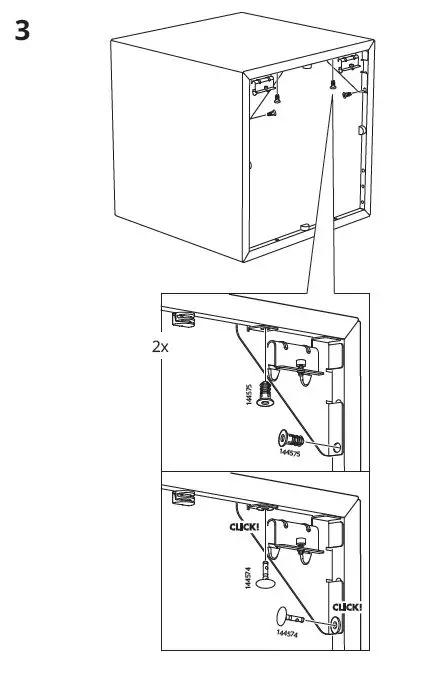 3

2x

144575

144575

CLICK!

144574

CLICK!

144574