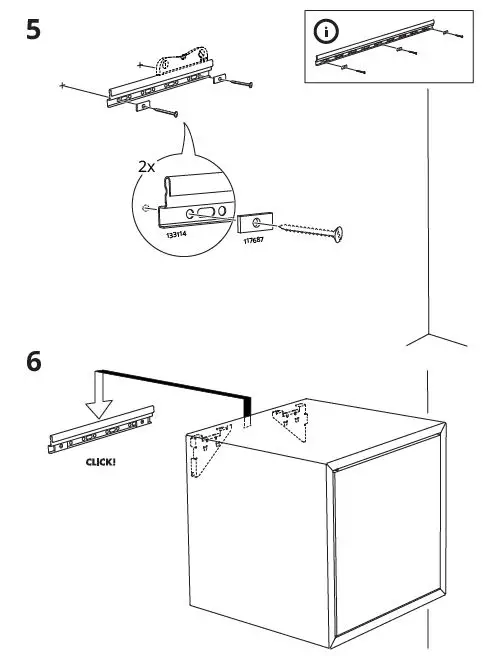 5

i

2x

133114

117687

6

CLICK!