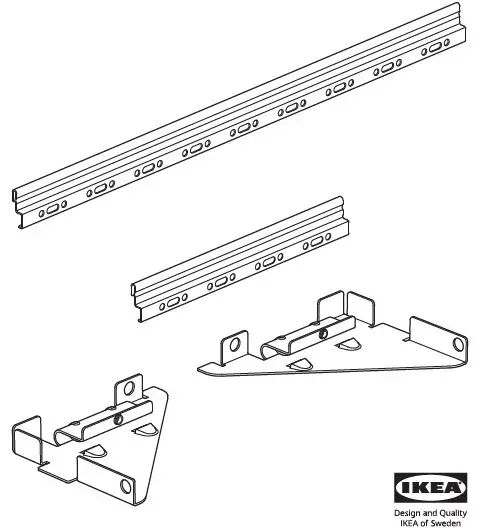 IKEA

Design and Quality
IKEA of Sweden