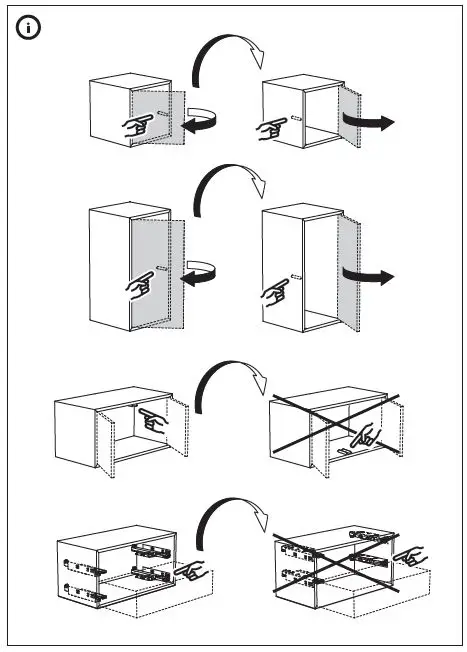 i