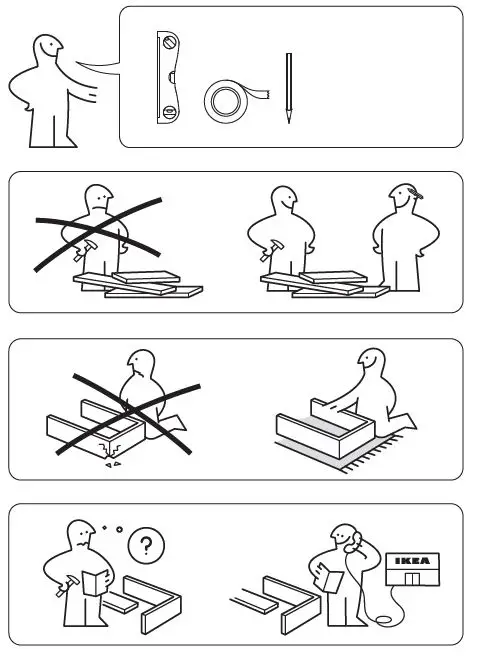 ?

IKEA