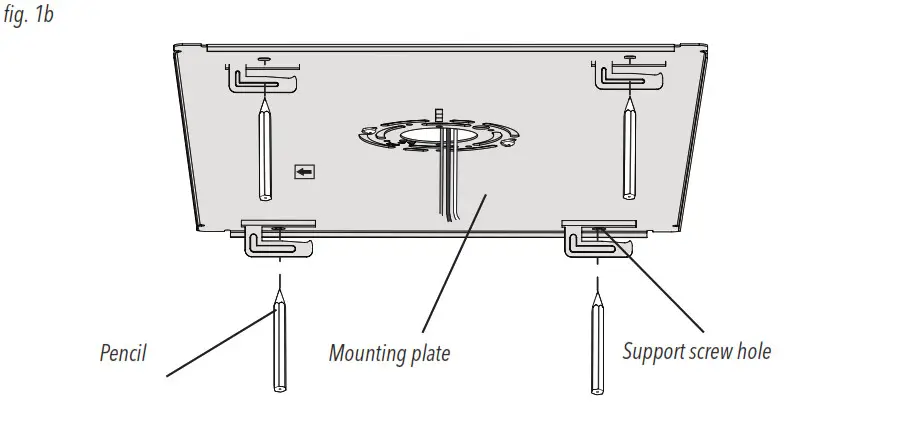 fig. 1b

Pencil

Mounting plate

Support screw hole