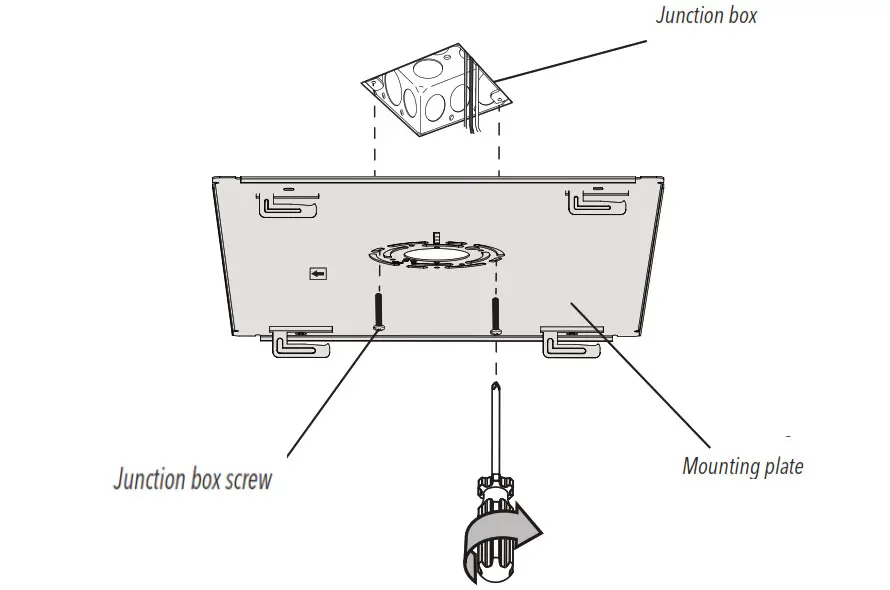 Junction box

Junction box screw

Mounting plate